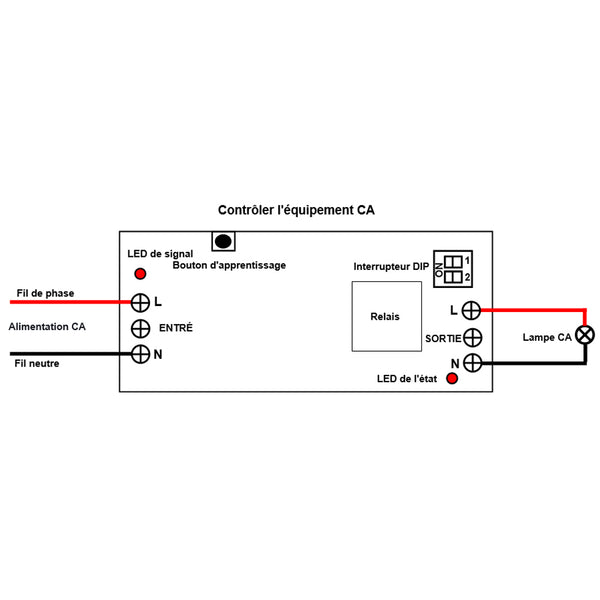 Contrôler l'équipement CA

LED de signal
Bouton d'apprentissage

Interrupteur DIP
ON
1
2

Fil de phase
L
Alimentation CA
ENTRÉ
Fil neutre
N

Relais

L
SORTIE
N
Lampe CA

LED de l'état