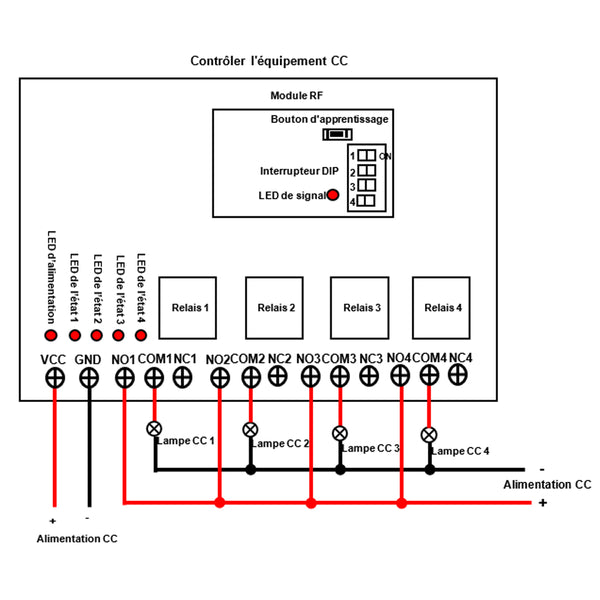 Contrôler l'équipement CC

Module RF

Bouton d'apprentissage

1 ON
2
3
4

Interrupteur DIP

LED de signal

LED d'alimentation
LED de l'état 1
LED de l'état 2
LED de l'état 3
LED de l'état 4

Relais 1
Relais 2
Relais 3
Relais 4

VCC GND NO1 COM1 NC1 NO2 COM2 NC2 NO3 COM3 NC3 NO4 COM4 NC4

Lampe CC 1
Lampe CC 2
Lampe CC 3
Lampe CC 4

-
Alimentation CC
+

+
-
Alimentation CC