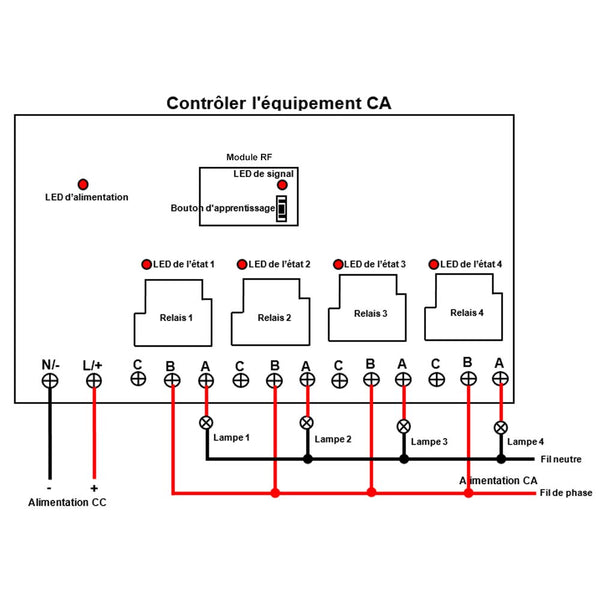 Contrôler l'équipement CA

Module RF

LED de signal

LED d'alimentation

Bouton d'apprentissage

LED de l'état 1
LED de l'état 2
LED de l'état 3
LED de l'état 4

Relais 1
Relais 2
Relais 3
Relais 4

N/-
L/+
C
B
A
C
B
A
C
B
A
C
B
A

Lampe 1
Lampe 2
Lampe 3
Lampe 4

Fil neutre

Alimentation CA

Fil de phase

-
+
Alimentation CC